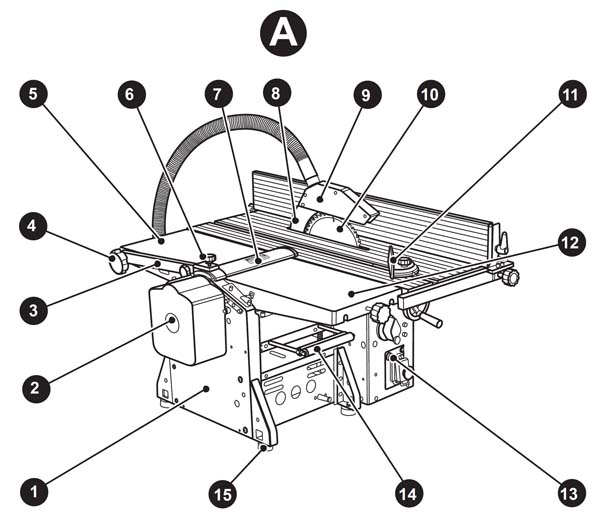 A

5
6
7
8
9
10
11
4
12
3
2
1
15
14
13